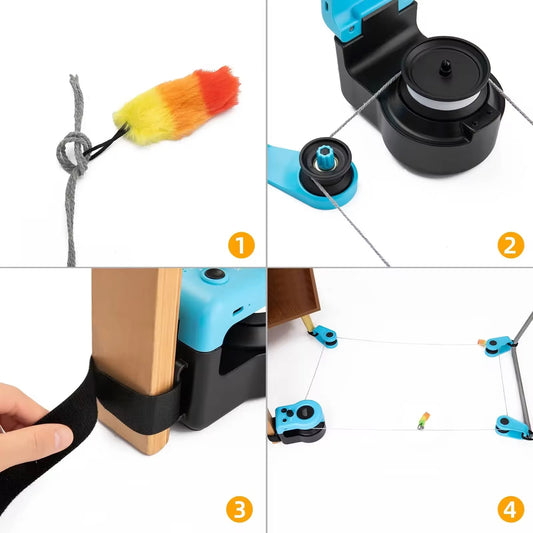 1

2

3

4