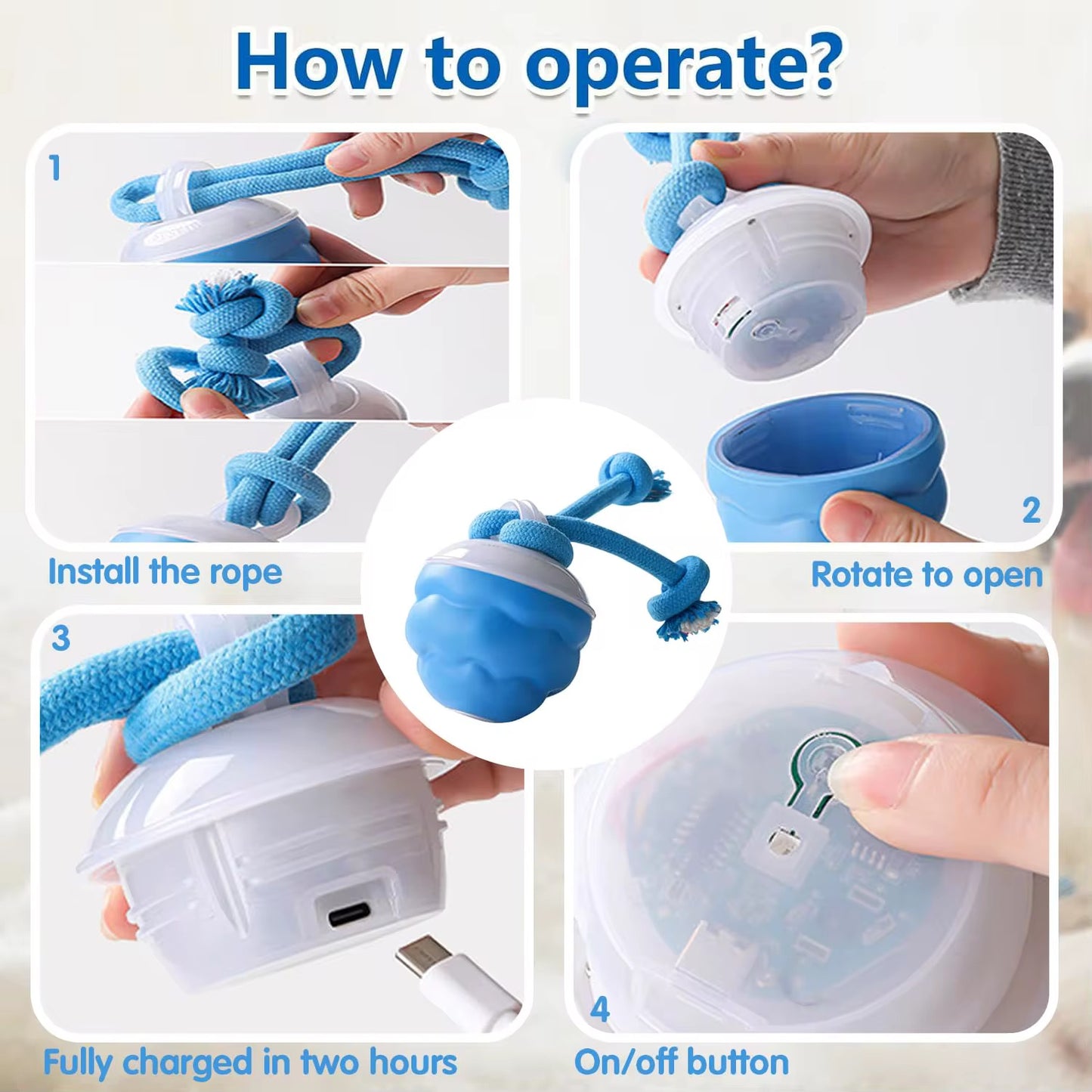 How to operate?

1

Install the rope

2

Rotate to open

3

Fully charged in two hours

4

On/off button