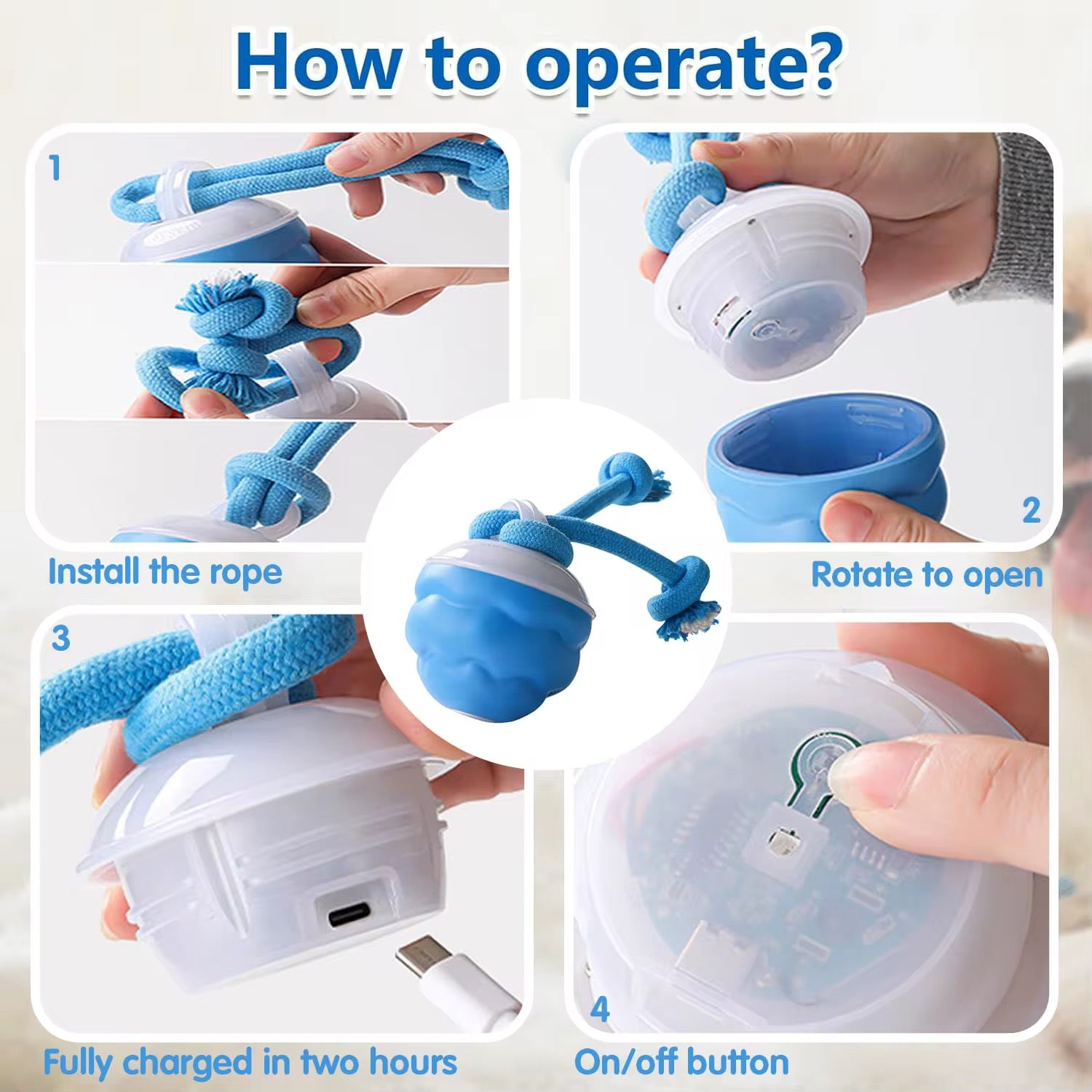 How to operate?

1

Install the rope

2

Rotate to open

3

Fully charged in two hours

4

On/off button