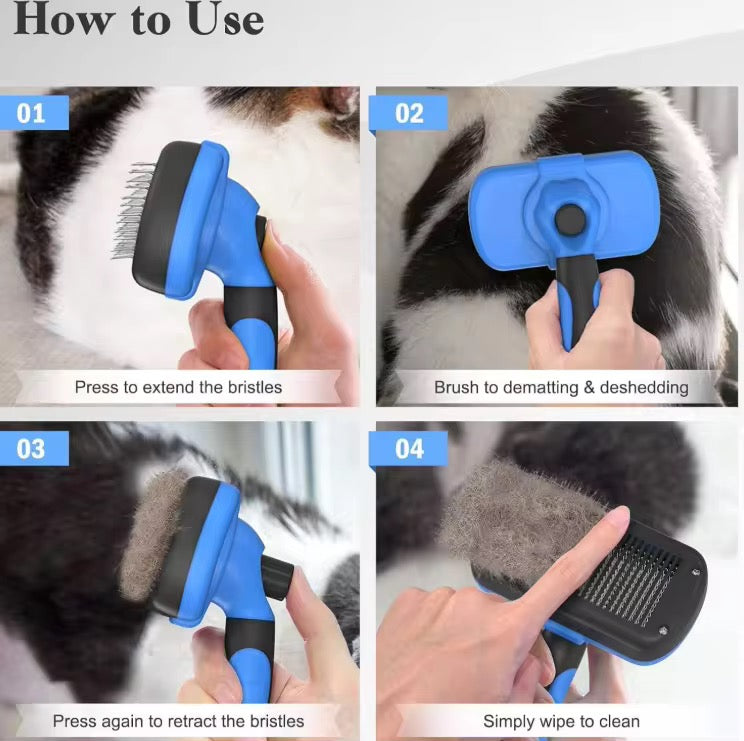 How to Use

01

Press to extend the bristles

02

Brush to dematting & deshedding

03

Press again to retract the bristles

04

Simply wipe to clean